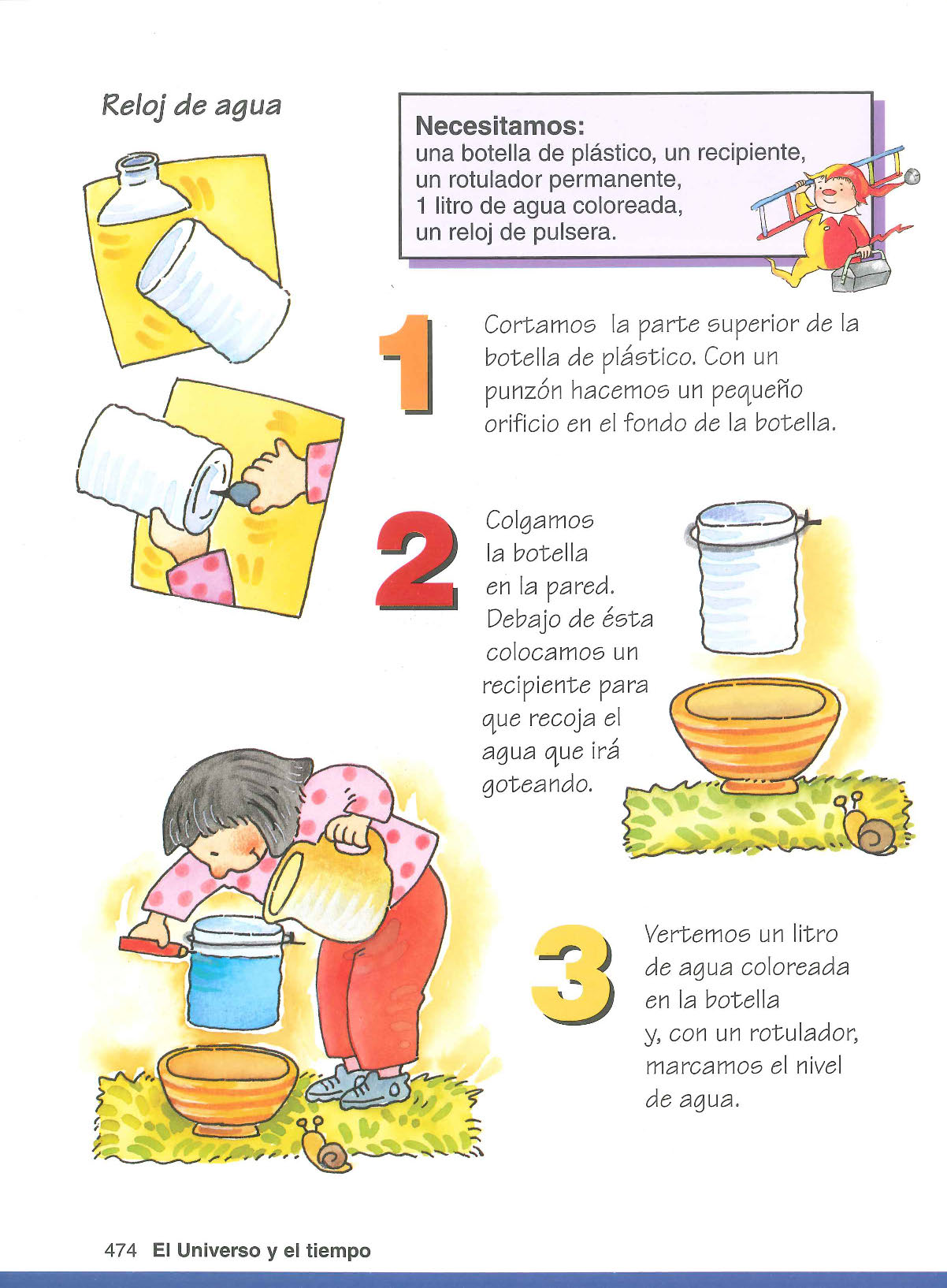 Reloj de agua

Necesitamos:
una botella de plástico, un recipiente, un rotulador permanente, 1 litro de agua coloreada, un reloj de pulsera.

1

Cortamos la parte superior de la botella de plástico. Con un punzón hacemos un pequeño orificio en el fondo de la botella.

2

Colgamos la botella en la pared. Debajo de ésta colocamos un recipiente para que recoja el agua que irá goteando.

3

Vertemos un litro de agua coloreada en la botella y, con un rotulador, marcamos el nivel de agua.

474 El Universo y el tiempo